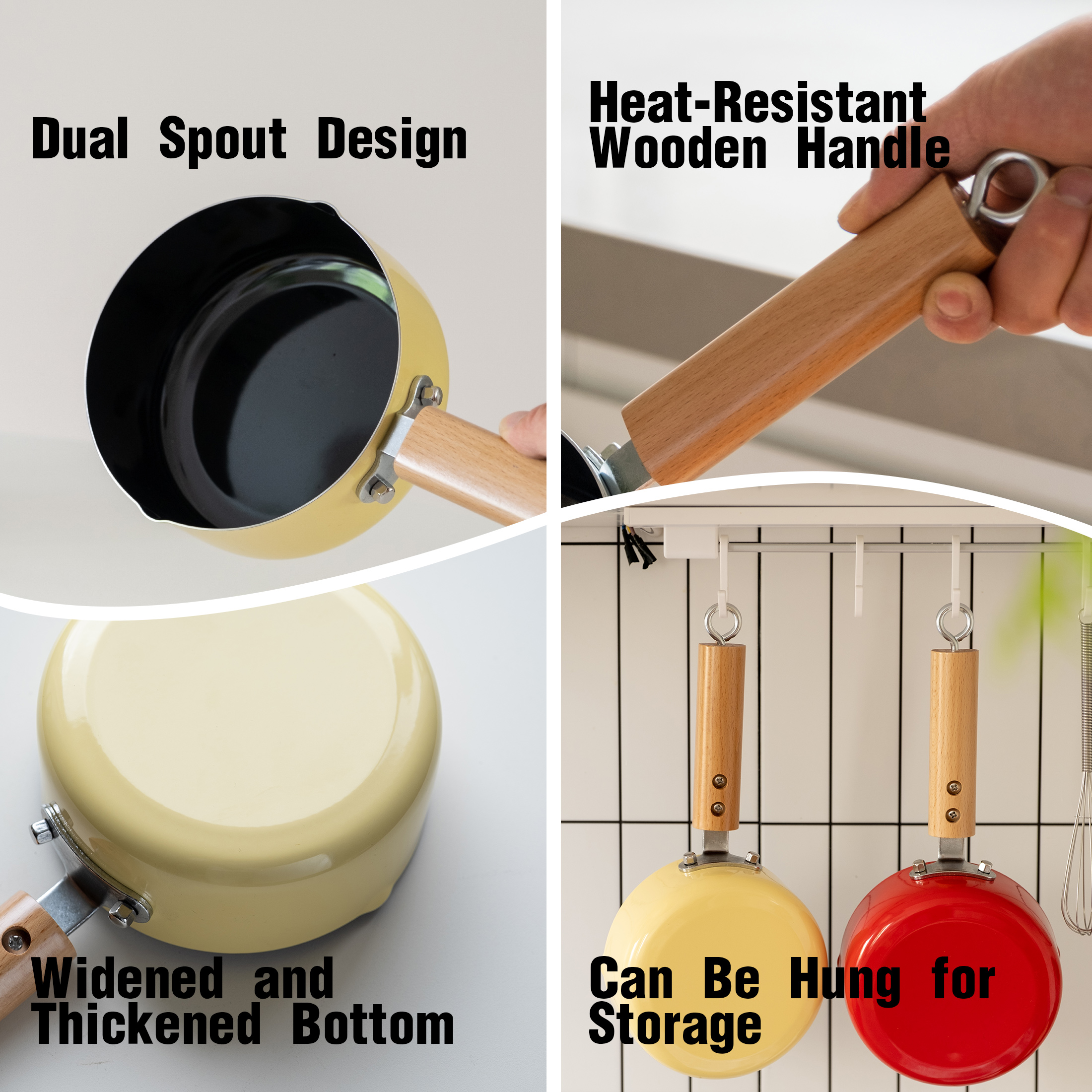 Dual Spout Design

Widened and Thickened Bottom

Heat-Resistant Wooden Handle

Can Be Hung for Storage